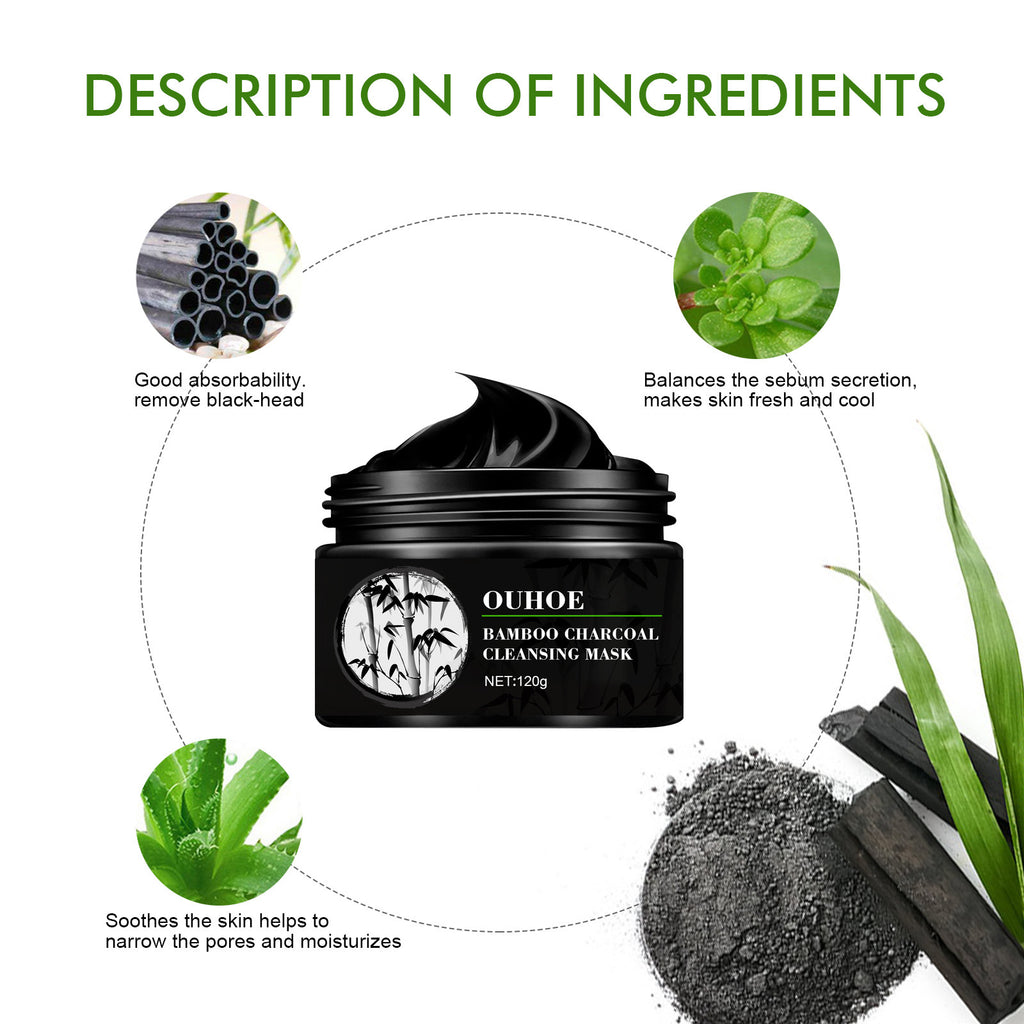 DESCRIPTION OF INGREDIENTS

Good absorbability. remove black-head

Balances the sebum secretion, makes skin fresh and cool

OUHOE
BAMBOO CHARCOAL CLEANSING MASK
NET:120g

Soothes the skin helps to narrow the pores and moisturizes